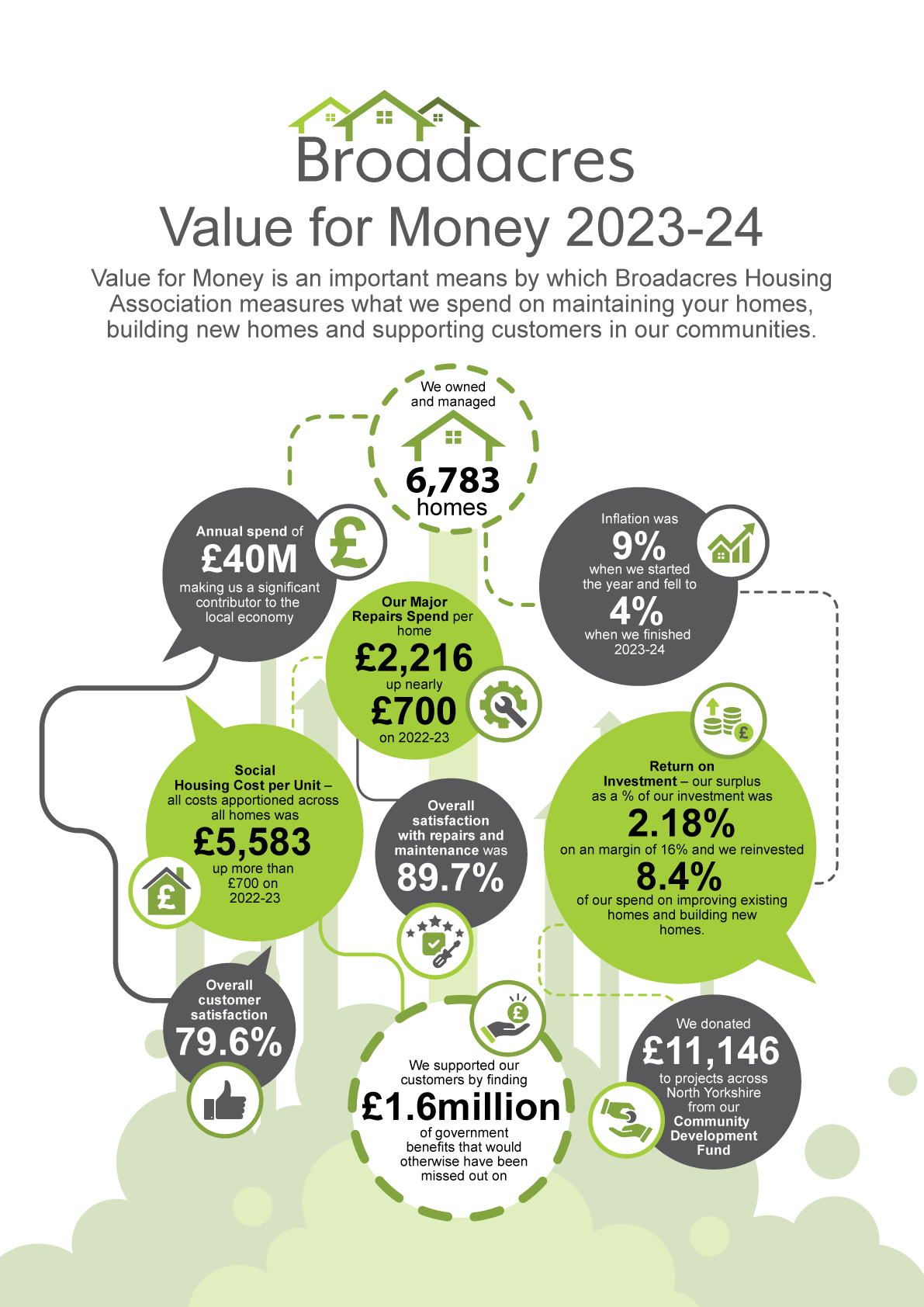 Broadacres

Value for Money 2023-24

Value for Money is an important means by which Broadacres Housing Association measures what we spend on maintaining your homes, building new homes and supporting customers in our communities.

We owned and managed
6,783
homes

Annual spend of
£40M
making us a significant contributor to the local economy

Inflation was
9%
when we started the year and fell to
4%
when we finished 2023-24

Our Major Repairs Spend per home
£2,216
up nearly
£700
on 2022-23

Social Housing Cost per Unit – all costs apportioned across all homes was
£5,583
up more than £700 on 2022-23

Overall satisfaction with repairs and maintenance was
89.7%

Return on Investment – our surplus as a % of our investment was
2.18%
on an margin of 16% and we reinvested
8.4%
of our spend on improving existing homes and building new homes.

Overall customer satisfaction
79.6%

We supported our customers by finding
£1.6million
of government benefits that would otherwise have been missed out on

We donated
£11,146
to projects across North Yorkshire from our Community Development Fund